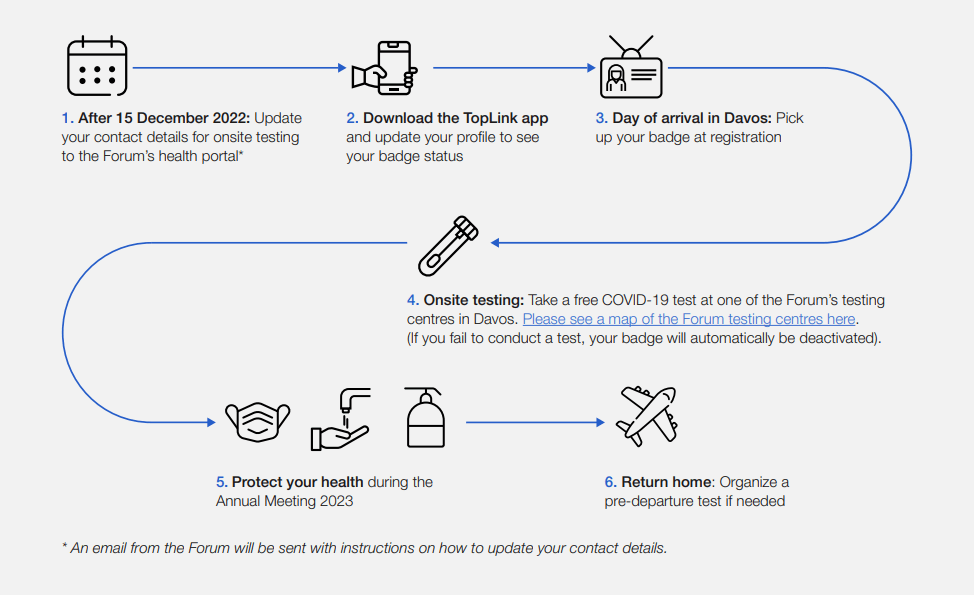 1. After 15 December 2022: Update your contact details for onsite testing to the Forum's health portal*

2. Download the TopLink app and update your profile to see your badge status

3. Day of arrival in Davos: Pick up your badge at registration

4. Onsite testing: Take a free COVID-19 test at one of the Forum's testing centres in Davos. Please see a map of the Forum testing centres here. (If you fail to conduct a test, your badge will automatically be deactivated).

5. Protect your health during the Annual Meeting 2023

6. Return home: Organize a pre-departure test if needed

* An email from the Forum will be sent with instructions on how to update your contact details.